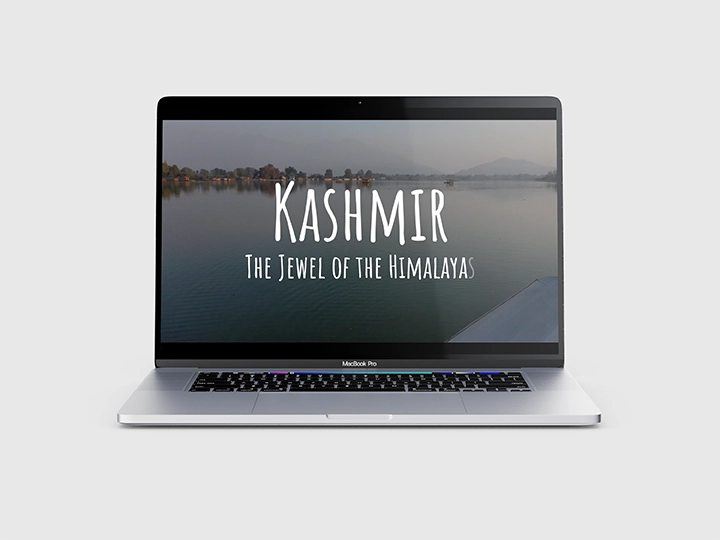 KASHMIR
THE JEWEL OF THE HIMALAYAS

MacBook Pro